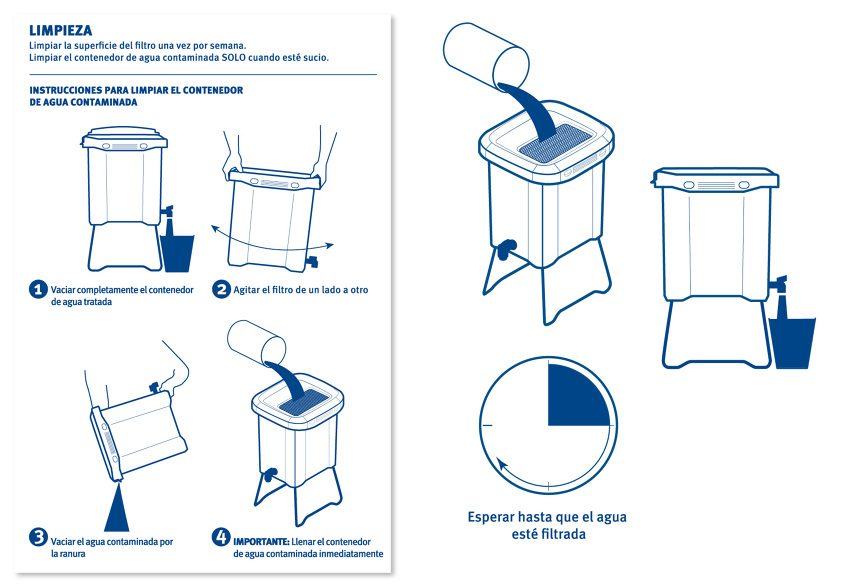 LIMPIEZA
Limpiar la superficie del filtro una vez por semana.
Limpiar el contenedor de agua contaminada SOLO cuando esté sucio.

INSTRUCCIONES PARA LIMPIAR EL CONTENEDOR DE AGUA CONTAMINADA

1 Vaciar completamente el contenedor de agua tratada

2 Agitar el filtro de un lado a otro

3 Vaciar el agua contaminada por la ranura

4 IMPORTANTE: Llenar el contenedor de agua contaminada inmediatamente

Esperar hasta que el agua esté filtrada