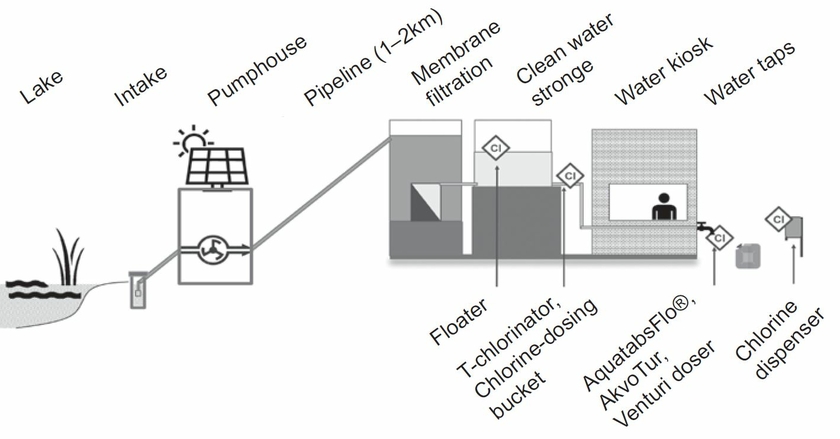 Lake

Intake

Pumphouse

Pipeline (1–2km)

Membrane filtration

Clean water stronge

Water kiosk

Water taps

Cl

Cl

Cl

Cl

Floater

T-chlorinator, Chlorine-dosing bucket

AquatabsFlo®, AkvoTur, Venturi doser

Chlorine dispenser